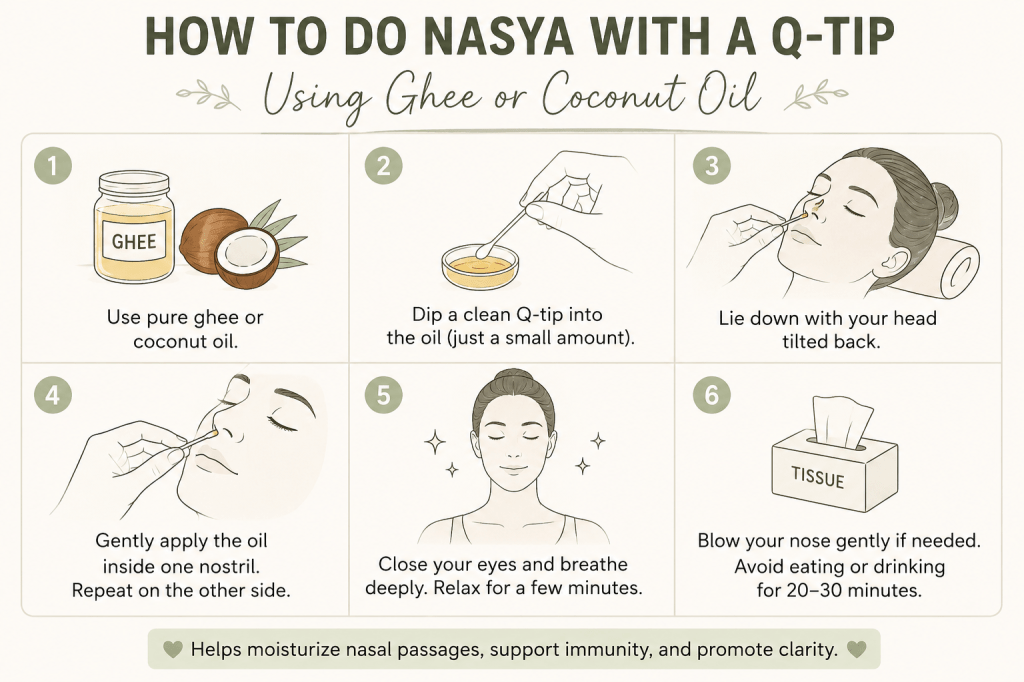 HOW TO DO NASYA WITH A Q-TIP

Using Ghee or Coconut Oil

1

GHEE

Use pure ghee or coconut oil.

2

Dip a clean Q-tip into the oil (just a small amount).

3

Lie down with your head tilted back.

4

Gently apply the oil inside one nostril. Repeat on the other side.

5

Close your eyes and breathe deeply. Relax for a few minutes.

6

TISSUE

Blow your nose gently if needed. Avoid eating or drinking for 20–30 minutes.

Helps moisturize nasal passages, support immunity, and promote clarity.